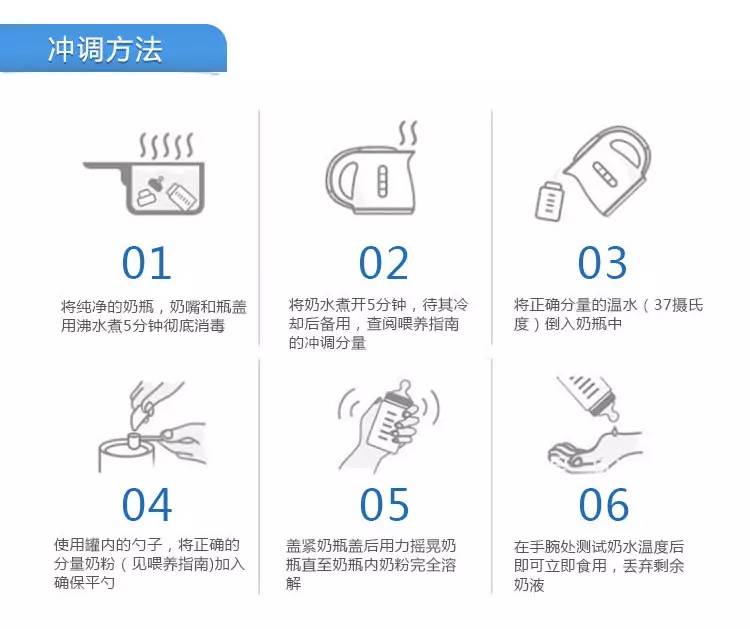 冲调方法

01

将纯净的奶瓶，奶嘴和瓶盖用沸水煮5分钟彻底消毒

02

将奶水煮开5分钟，待其冷却后备用，查阅喂养指南的冲调分量

03

将正确分量的温水（37摄氏度）倒入奶瓶中

04

使用罐内的勺子，将正确的分量奶粉（见喂养指南)加入确保平勺

05

盖紧奶瓶盖后用力摇晃奶瓶直至奶瓶内奶粉完全溶解

06

在手腕处测试奶水温度后即可立即食用，丢弃剩余奶液